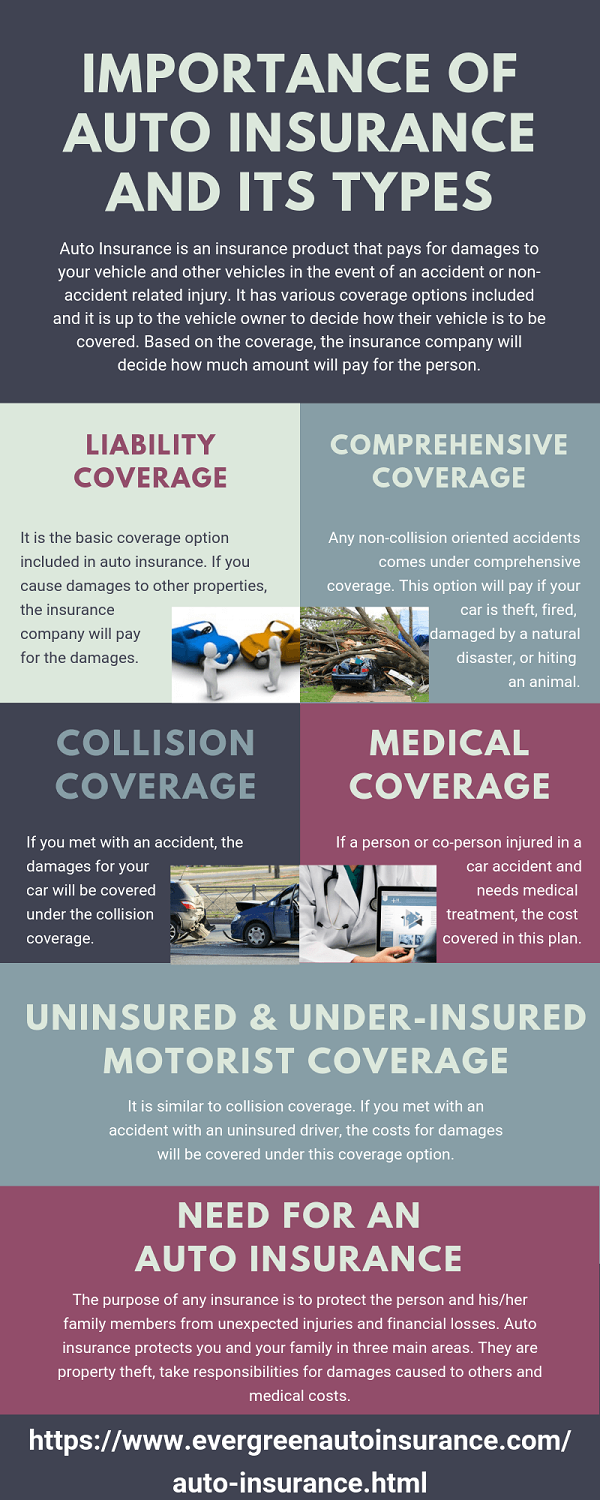 IMPORTANCE OF AUTO INSURANCE AND ITS TYPES

Auto Insurance is an insurance product that pays for damages to your vehicle and other vehicles in the event of an accident or non-accident related injury. It has various coverage options included and it is up to the vehicle owner to decide how their vehicle is to be covered. Based on the coverage, the insurance company will decide how much amount will pay for the person.

LIABILITY COVERAGE

It is the basic coverage option included in auto insurance. If you cause damages to other properties, the insurance company will pay for the damages.

COMPREHENSIVE COVERAGE

Any non-collision oriented accidents comes under comprehensive coverage. This option will pay if your car is theft, fired, damaged by a natural disaster, or hiting an animal.

COLLISION COVERAGE

If you met with an accident, the damages for your car will be covered under the collision coverage.

MEDICAL COVERAGE

If a person or co-person injured in a car accident and needs medical treatment, the cost covered in this plan.

UNINSURED & UNDER-INSURED MOTORIST COVERAGE

It is similar to collision coverage. If you met with an accident with an uninsured driver, the costs for damages will be covered under this coverage option.

NEED FOR AN AUTO INSURANCE

The purpose of any insurance is to protect the person and his/her family members from unexpected injuries and financial losses. Auto insurance protects you and your family in three main areas. They are property theft, take responsibilities for damages caused to others and medical costs.

https://www.evergreenautoinsurance.com/auto-insurance.html